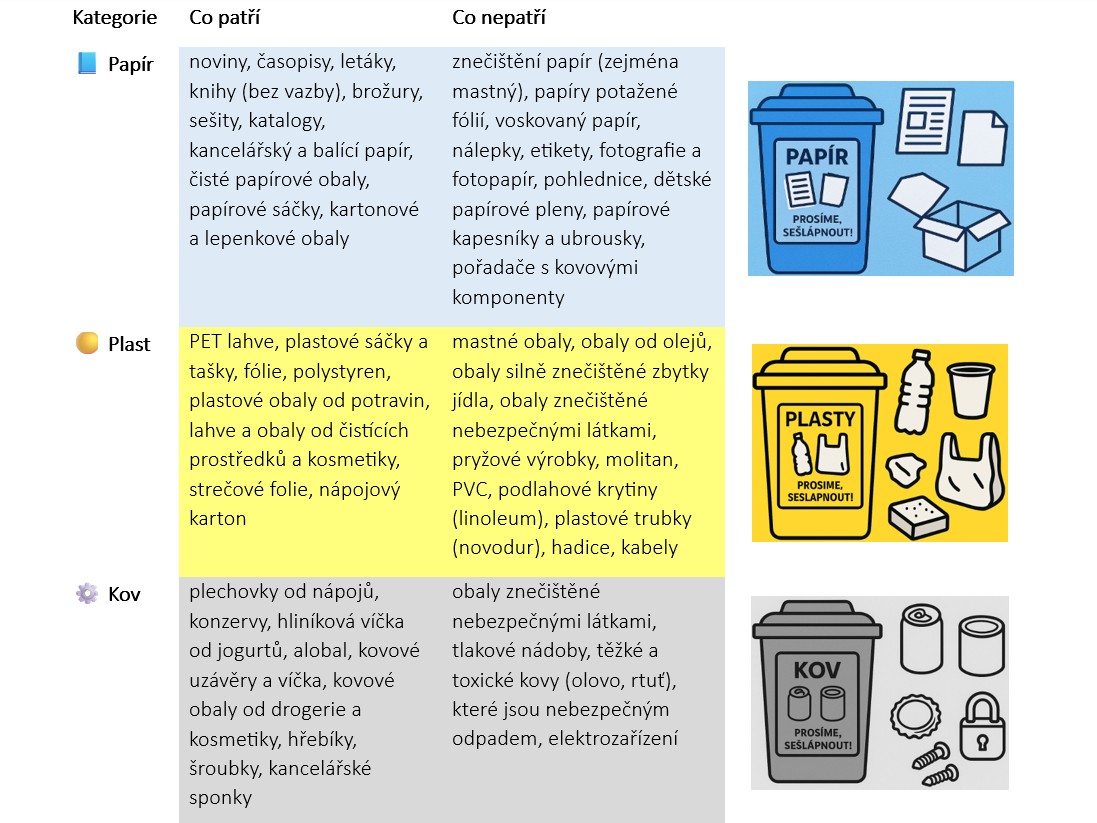 | Kategorie | Co patří | Co nepatří | |
|---|---|---|---|
| Papír | noviny, časopisy, letáky, knihy (bez vazby), brožury, sešity, katalogy, kancelářský a balící papír, čisté papírové obaly, papírové sáčky, kartonové a lepenkové obaly | znečištění papír (zejména mastný), papíry potažené fólií, voskovaný papír, nálepky, etikety, fotografie a fotopapír, pohlednice, dětské papírové pleny, papírové kapesníky a ubrousky, pořadače s kovovými komponenty | PAPÍR PROSÍME, SEŠLÁPNOUT! |
| Plast | PET lahve, plastové sáčky a tašky, fólie, polystyren, plastové obaly od potravin, lahve a obaly od čistících prostředků a kosmetiky, strečové folie, nápojový karton | mastné obaly, obaly od olejů, obaly silně znečištěné zbytky jídla, obaly znečištěné nebezpečnými látkami, pryžové výrobky, molitan, PVC, podlahové krytiny (linoleum), plastové trubky (novodur), hadice, kabely | PLASTY PROSIME, SESLAPNOUT! |
| Kov | plechovky od nápojů, konzervy, hliníková víčka od jogurtů, alobal, kovové uzávěry a víčka, kovové obaly od drogerie a kosmetiky, hřebíky, šroubky, kancelářské sponky | obaly znečištěné nebezpečnými látkami, tlakové nádoby, těžké a toxické kovy (olovo, rtuť), které jsou nebezpečným odpadem, elektrozařízení | KOV PROSÍME, SEŠLÁPNOUT! |